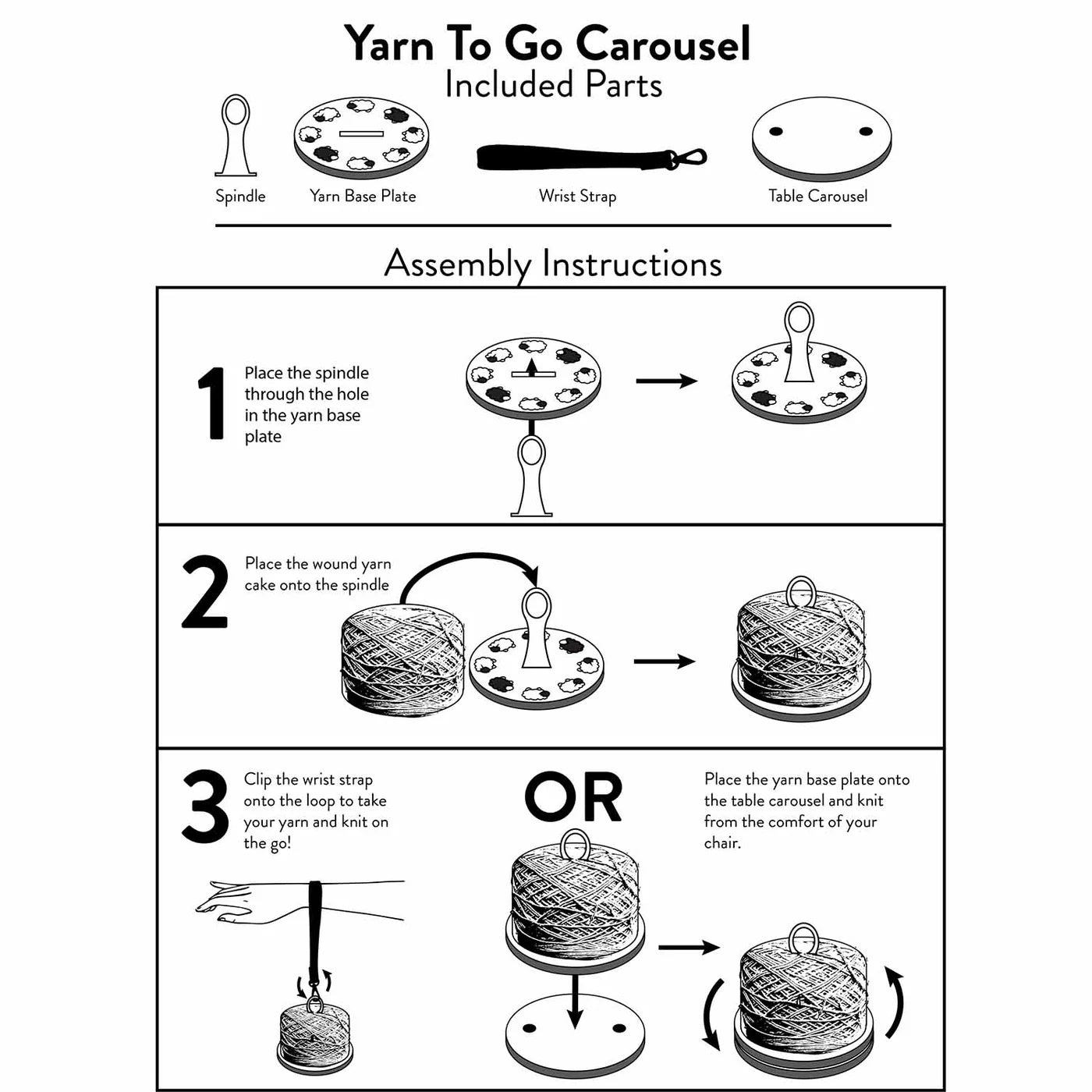 Yarn To Go Carousel
Included Parts

Spindle
Yarn Base Plate
Wrist Strap
Table Carousel

Assembly Instructions

1
Place the spindle through the hole in the yarn base plate

2
Place the wound yarn cake onto the spindle

3
Clip the wrist strap onto the loop to take your yarn and knit on the go!

OR

Place the yarn base plate onto the table carousel and knit from the comfort of your chair.