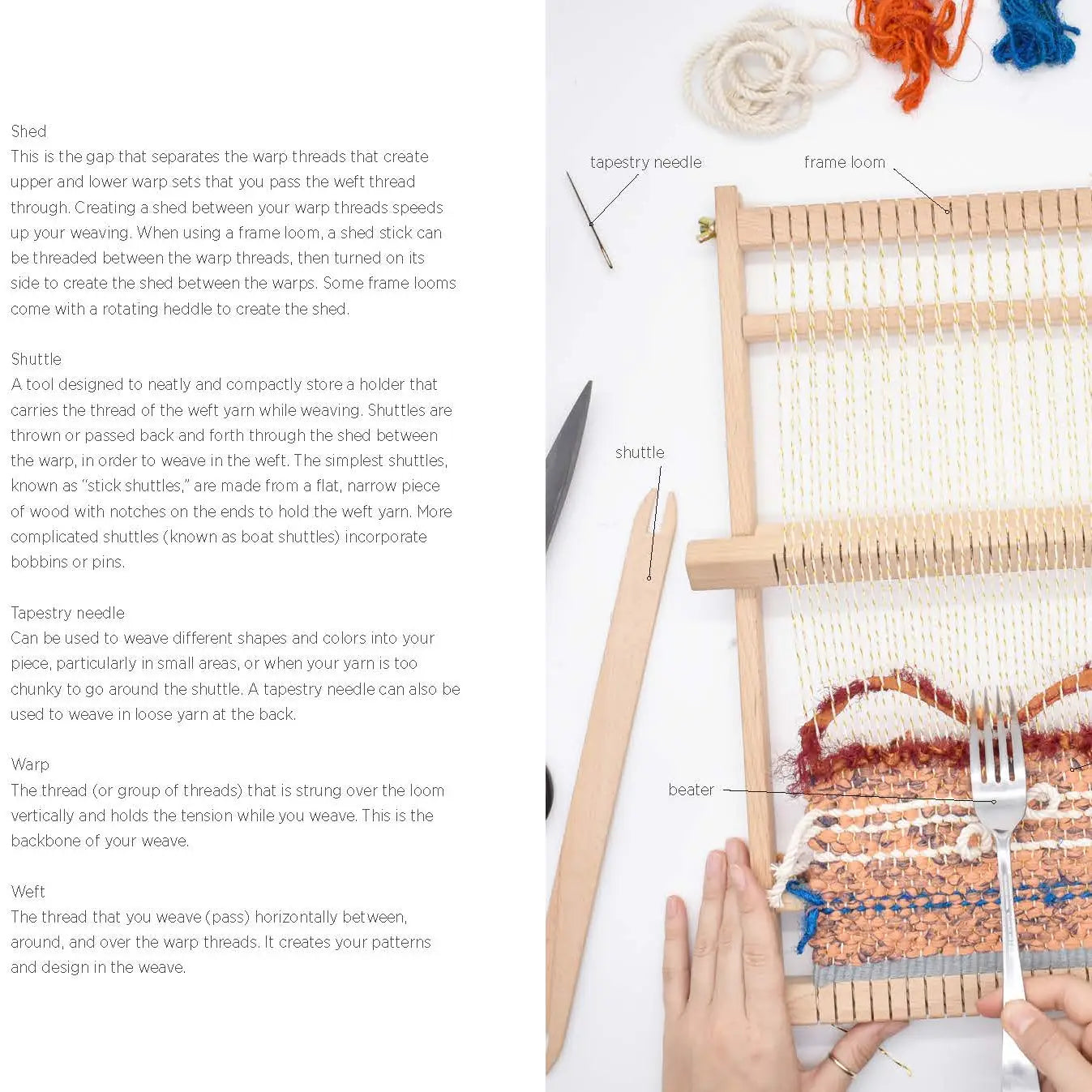 Shed
This is the gap that separates the warp threads that create upper and lower warp sets that you pass the weft thread through. Creating a shed between your warp threads speeds up your weaving. When using a frame loom, a shed stick can be threaded between the warp threads, then turned on its side to create the shed between the warps. Some frame looms come with a rotating heddle to create the shed.

Shuttle
A tool designed to neatly and compactly store a holder that carries the thread of the weft yarn while weaving. Shuttles are thrown or passed back and forth through the shed between the warp, in order to weave in the weft. The simplest shuttles, known as "stick shuttles," are made from a flat, narrow piece of wood with notches on the ends to hold the weft yarn. More complicated shuttles (known as boat shuttles) incorporate bobbins or pins.

Tapestry needle
Can be used to weave different shapes and colors into your piece, particularly in small areas, or when your yarn is too chunky to go around the shuttle. A tapestry needle can also be used to weave in loose yarn at the back.

Warp
The thread (or group of threads) that is strung over the loom vertically and holds the tension while you weave. This is the backbone of your weave.

Weft
The thread that you weave (pass) horizontally between, around, and over the warp threads. It creates your patterns and design in the weave.

tapestry needle

frame loom

shuttle

beater